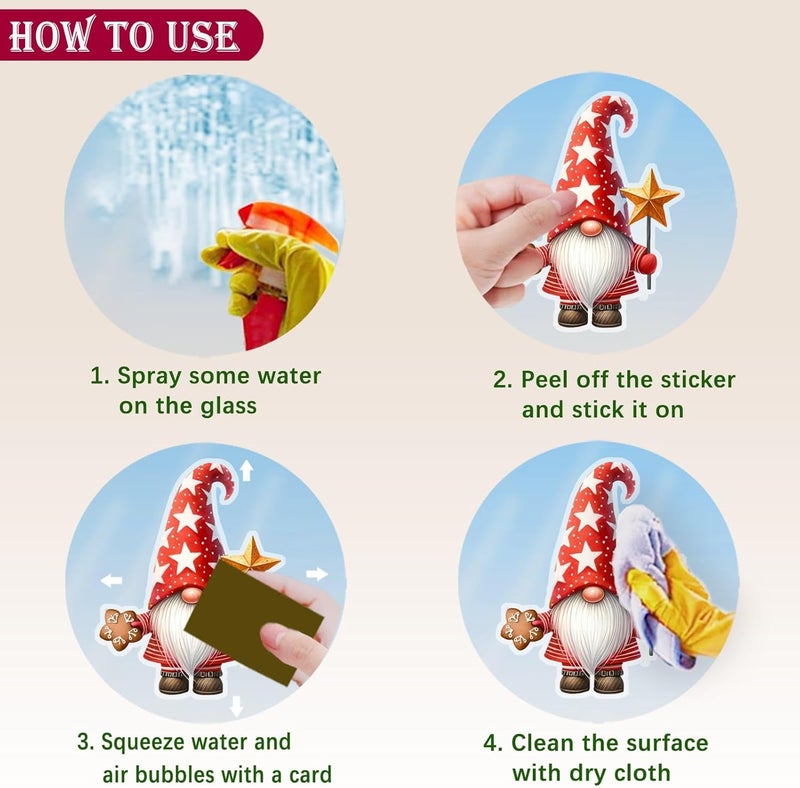 HOW TO USE

1. Spray some water on the glass

2. Peel off the sticker and stick it on

3. Squeeze water and air bubbles with a card

4. Clean the surface with dry cloth